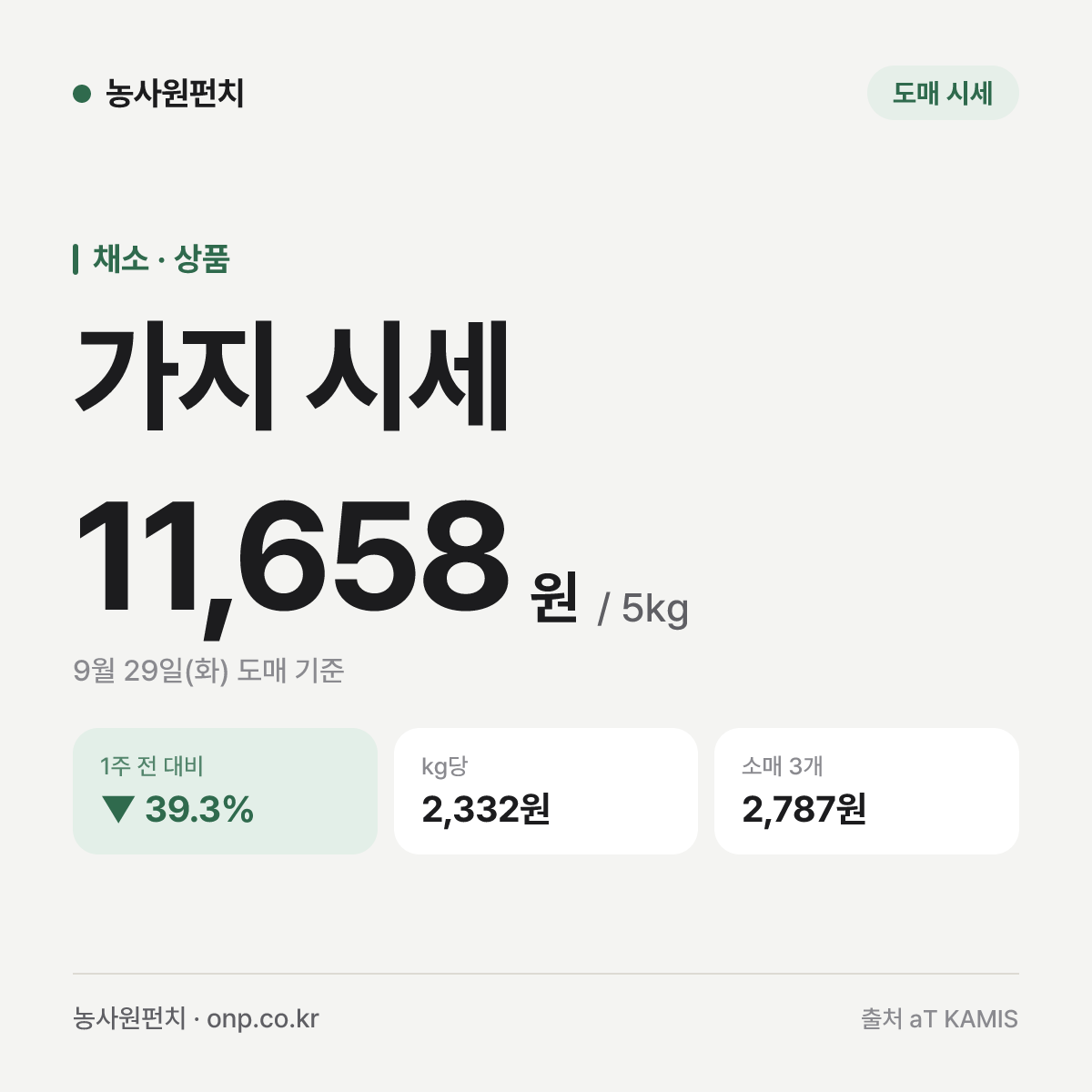 농사원펀치

도매 시세

채소 · 상품

가지 시세

11,658 원 / 5kg

9월 29일(화) 도매 기준

1주 전 대비
▼ 39.3%

kg당
2,332원

소매 3개
2,787원

농사원펀치 · onp.co.kr

출처 aT KAMIS