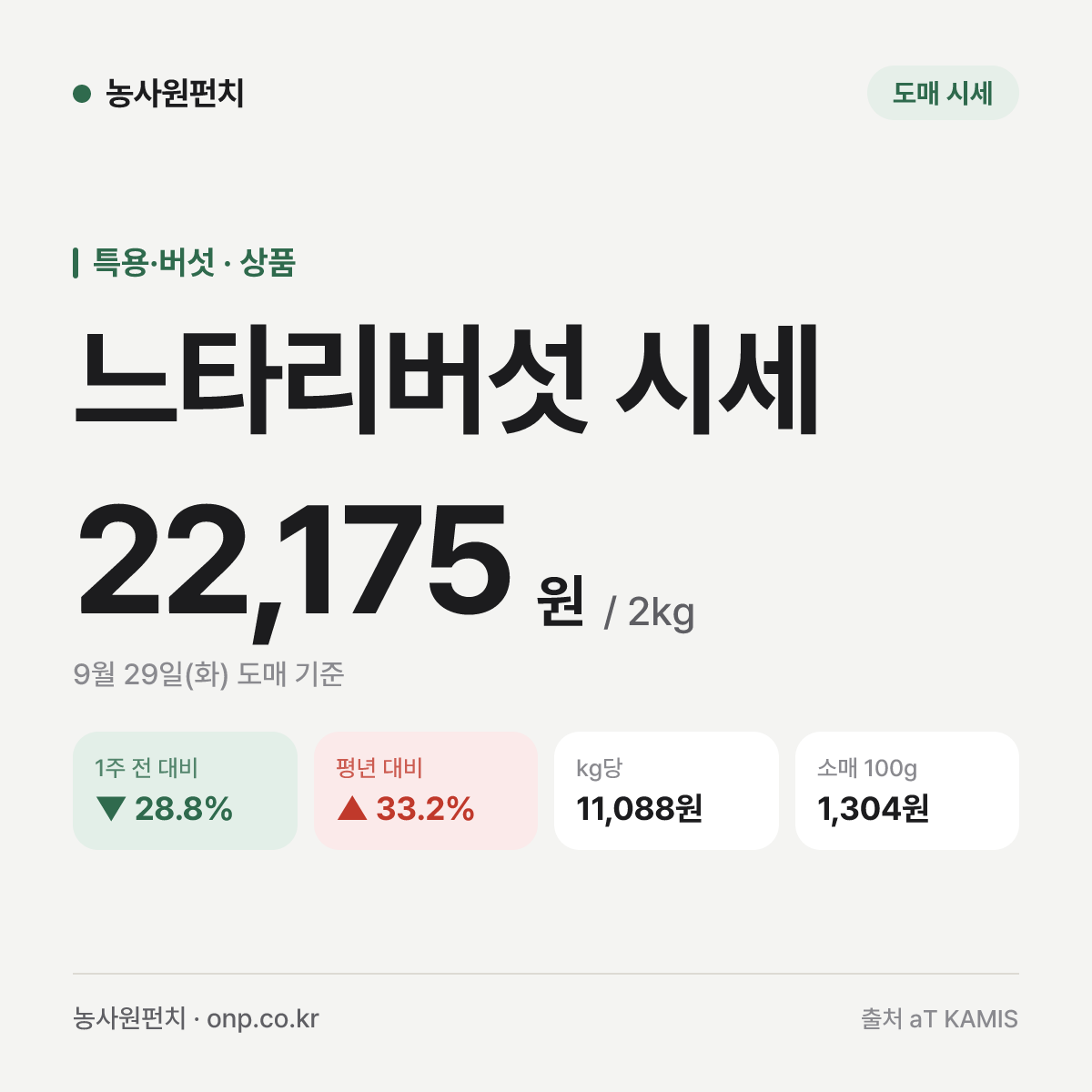 농사원펀치

도매 시세

특용·버섯 · 상품

느타리버섯 시세

22,175 원 / 2kg

9월 29일(화) 도매 기준

1주 전 대비
▼ 28.8%

평년 대비
▲ 33.2%

kg당
11,088원

소매 100g
1,304원

농사원펀치 · onp.co.kr

출처 aT KAMIS