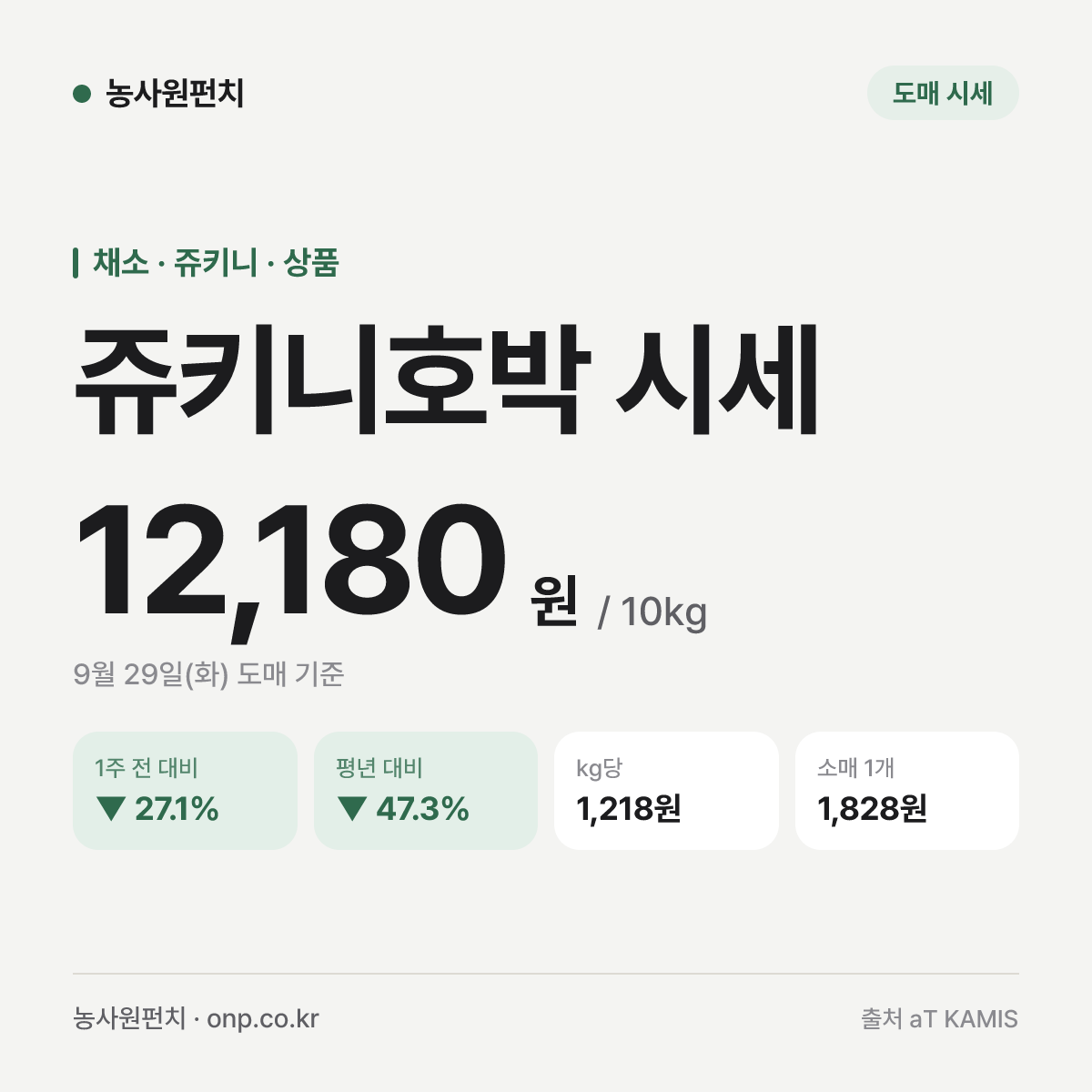 농사원펀치

도매 시세

채소 · 쥬키니 · 상품

쥬키니호박 시세

12,180 원 / 10kg

9월 29일(화) 도매 기준

1주 전 대비
▼ 27.1%

평년 대비
▼ 47.3%

kg당
1,218원

소매 1개
1,828원

농사원펀치 · onp.co.kr

출처 aT KAMIS